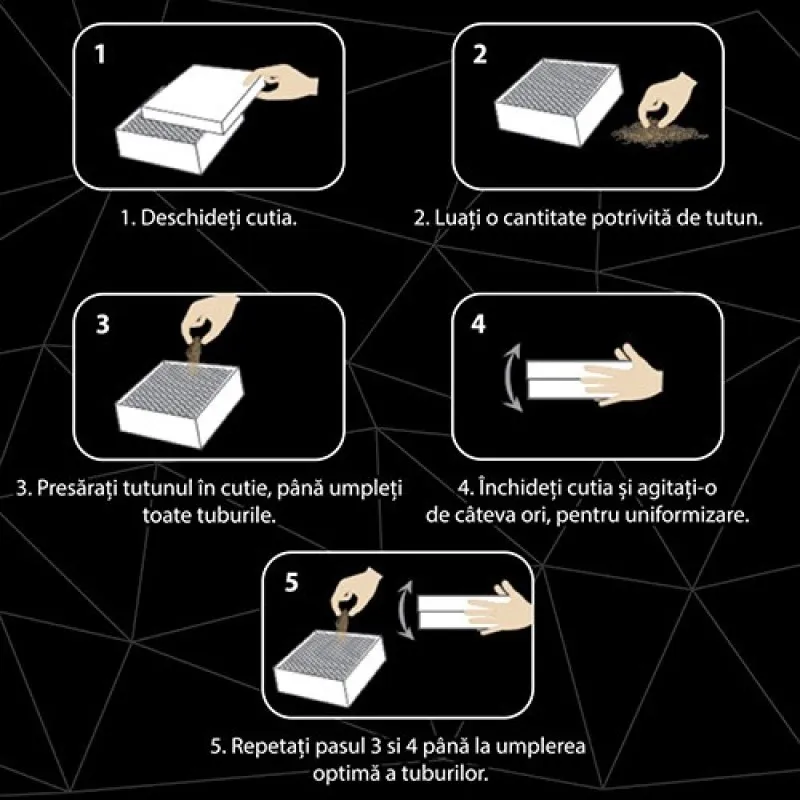 1

1. Deschideți cutia.

2

2. Luați o cantitate potrivită de tutun.

3

3. Presărați tutunul în cutie, până umpleți toate tuburile.

4

4. Închideți cutia și agitați-o de câteva ori, pentru uniformizare.

5

5. Repetați pasul 3 si 4 până la umplerea optimă a tuburilor.